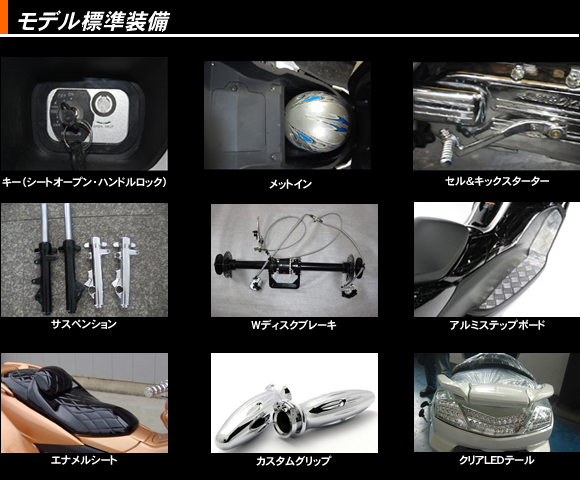 モデル標準装備

キー(シートオープン・ハンドルロック)

メットイン

セル&キックスターター

サスペンション

Wディスクブレーキ

アルミステップボード

エナメルシート

カスタムグリップ

クリアLEDテール